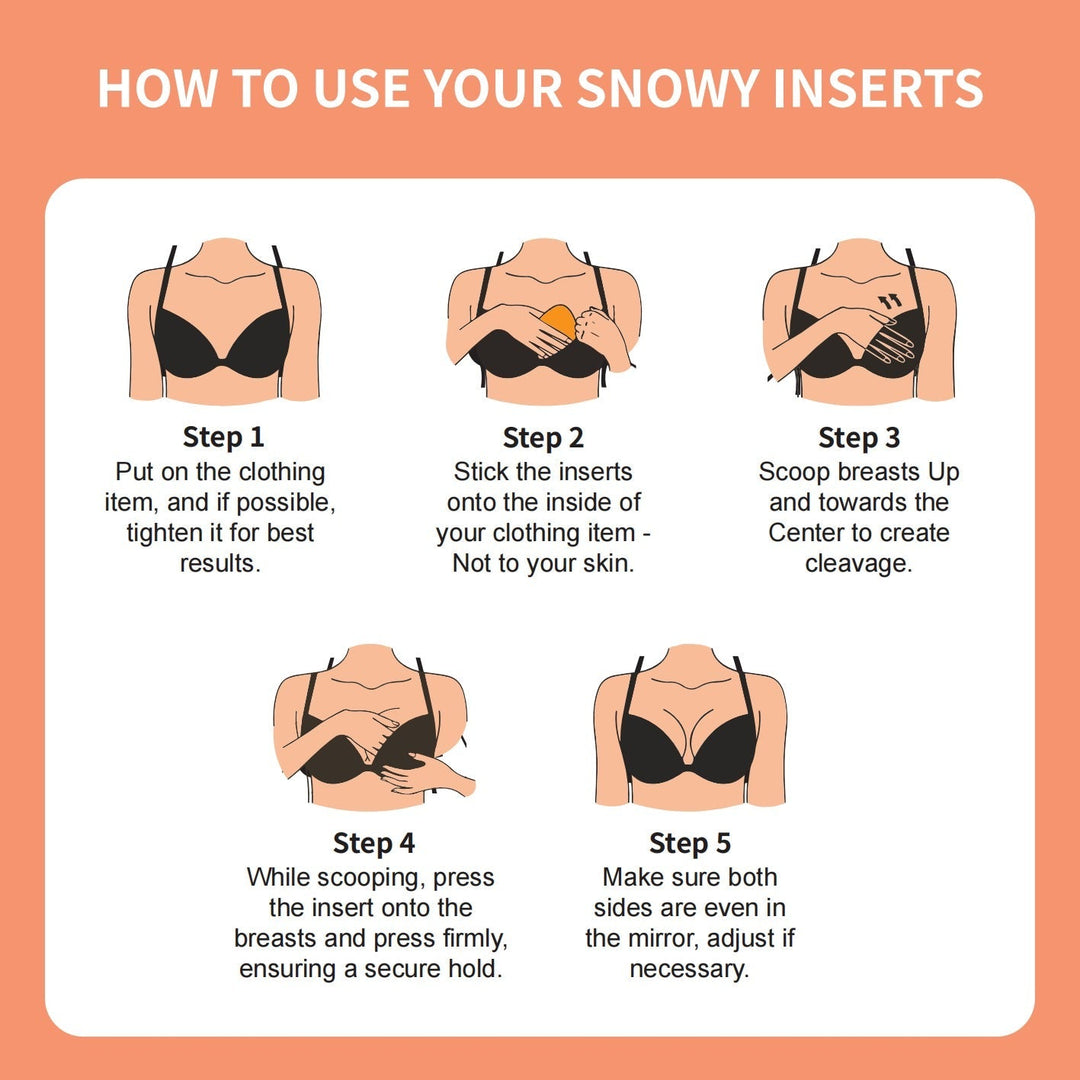 HOW TO USE YOUR SNOWY INSERTS

Step 1
Put on the clothing item, and if possible, tighten it for best results.

Step 2
Stick the inserts onto the inside of your clothing item - Not to your skin.

Step 3
Scoop breasts Up and towards the Center to create cleavage.

Step 4
While scooping, press the insert onto the breasts and press firmly, ensuring a secure hold.

Step 5
Make sure both sides are even in the mirror, adjust if necessary.