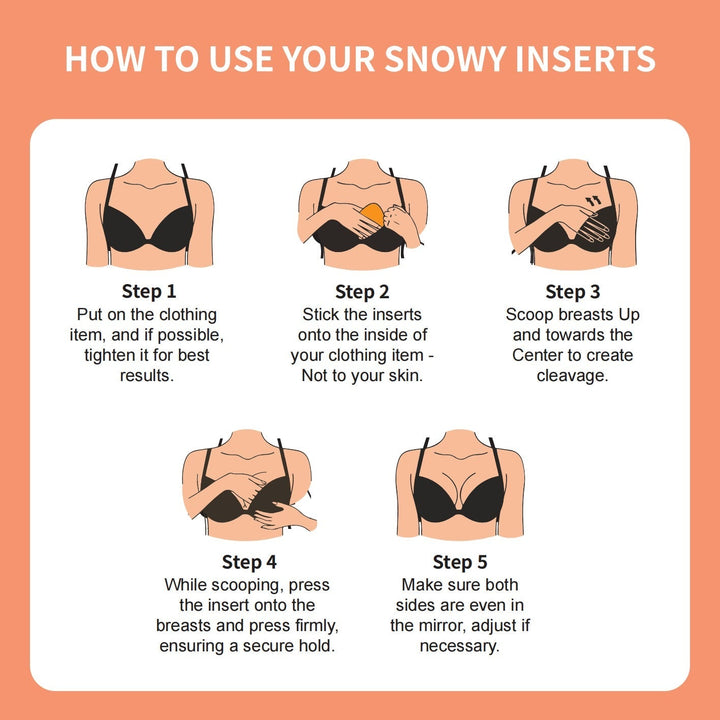 HOW TO USE YOUR SNOWY INSERTS

Step 1
Put on the clothing item, and if possible, tighten it for best results.

Step 2
Stick the inserts onto the inside of your clothing item - Not to your skin.

Step 3
Scoop breasts Up and towards the Center to create cleavage.

Step 4
While scooping, press the insert onto the breasts and press firmly, ensuring a secure hold.

Step 5
Make sure both sides are even in the mirror, adjust if necessary.